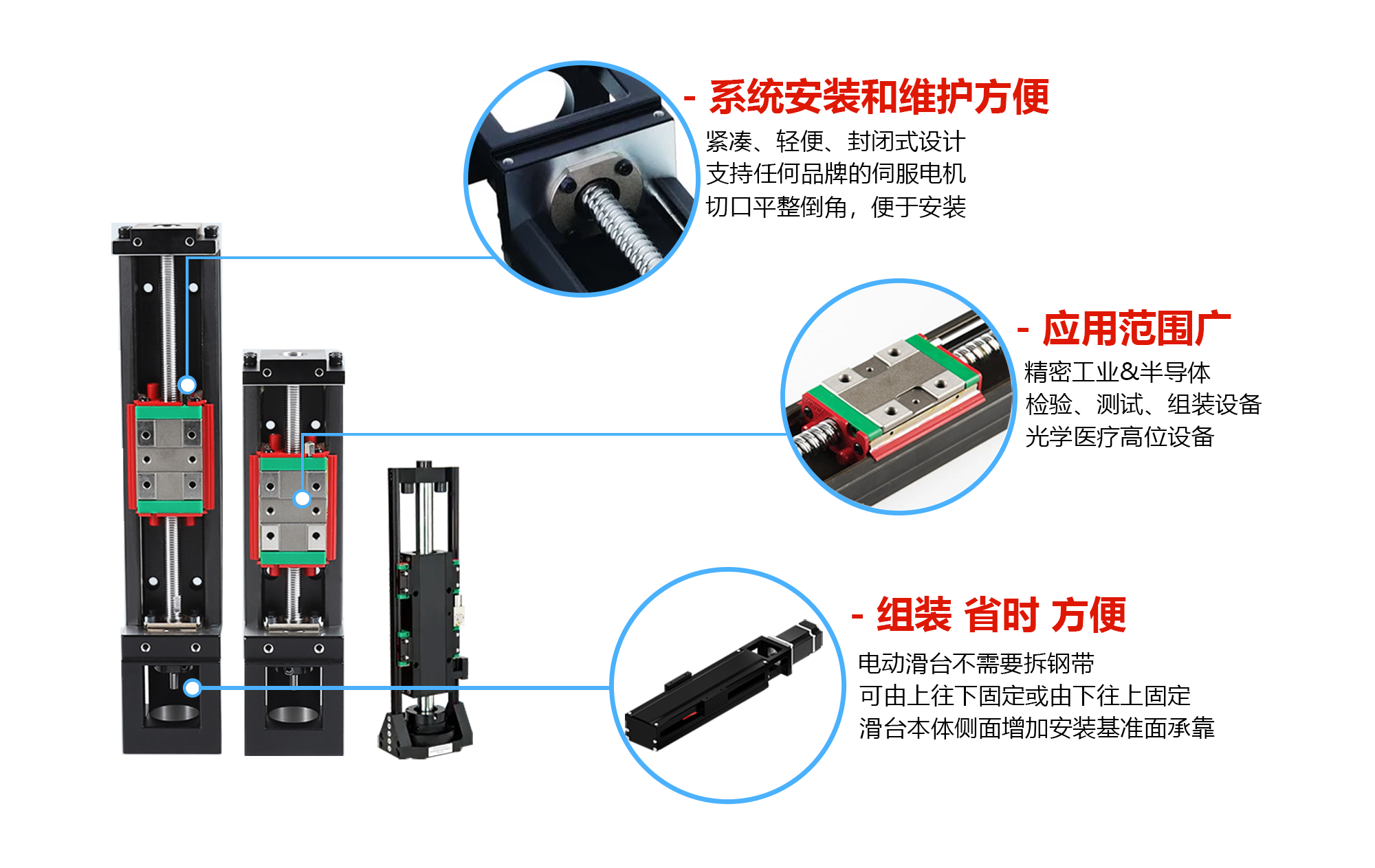 - 系统安装和维护方便
紧凑、轻便、封闭式设计
支持任何品牌的伺服电机
切口平整倒角，便于安装

- 应用范围广
精密工业&半导体
检验、测试、组装设备
光学医疗高位设备

- 组装 省时 方便
电动滑台不需要拆钢带
可由上往下固定或由下往上固定
滑台本体侧面增加安装基准面承靠